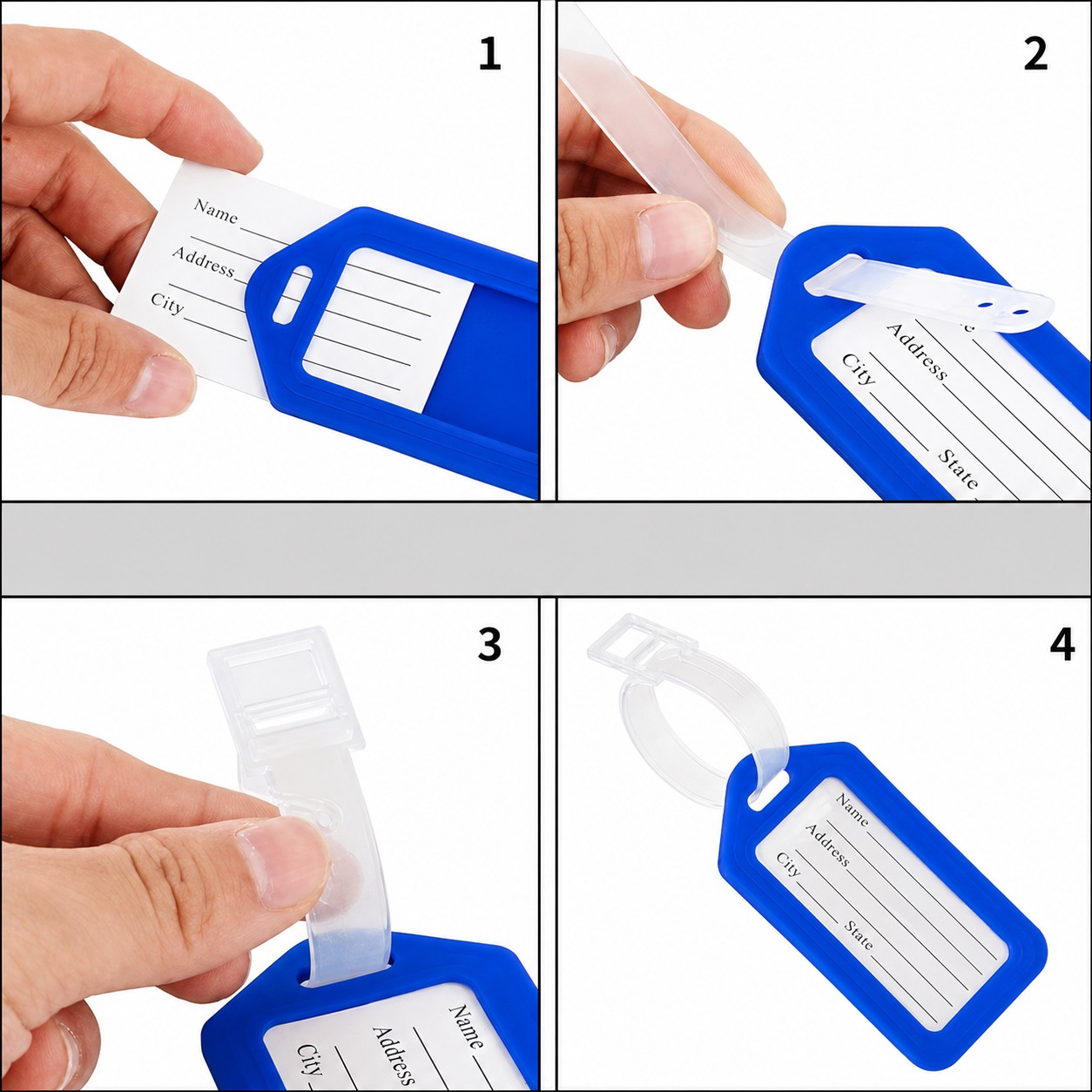 1

Name
Address
City

2

Address
City
State

3

Name
Address
City

4

Name
Address
City
State